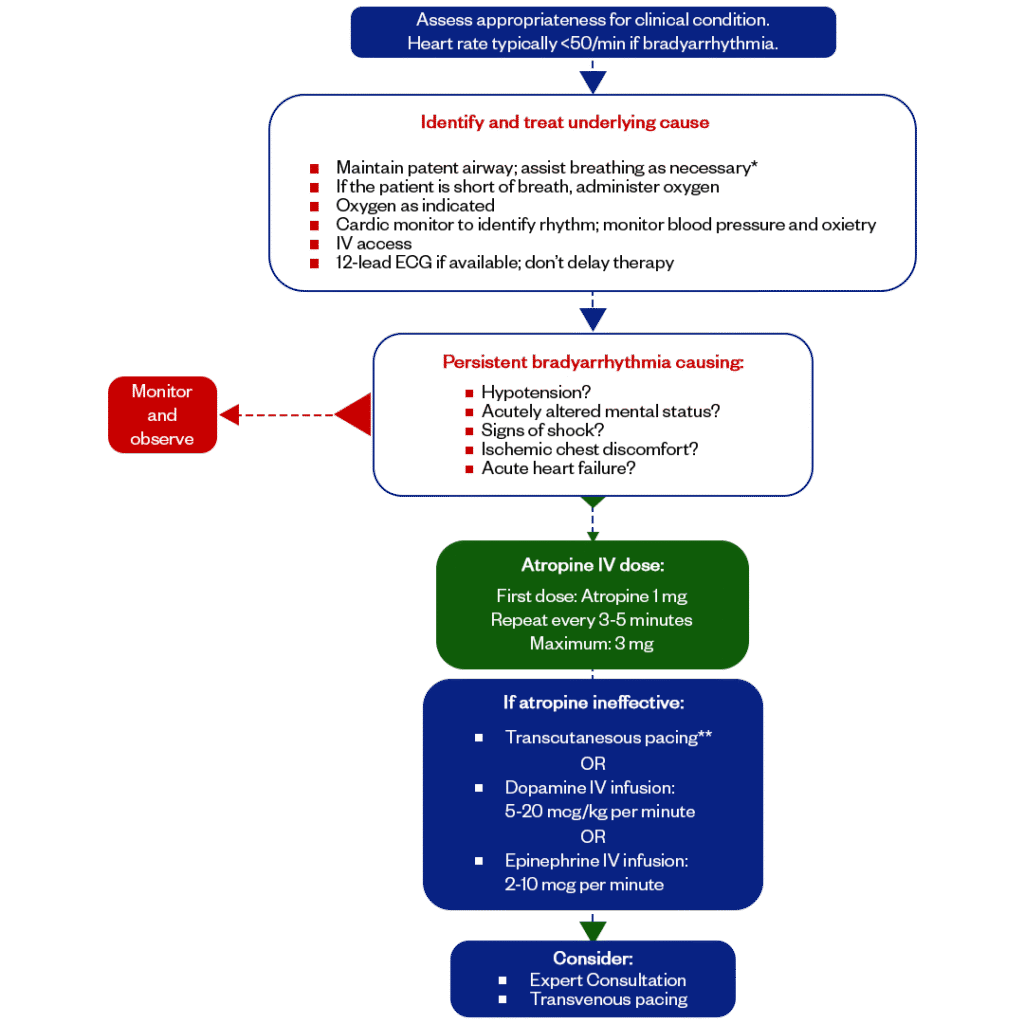 Assess appropriateness for clinical condition.
Heart rate typically <50/min if bradyarrhythmia.

Identify and treat underlying cause

- Maintain patent airway; assist breathing as necessary*
- If the patient is short of breath, administer oxygen
- Oxygen as indicated
- Cardic monitor to identify rhythm; monitor blood pressure and oxietry
- IV access
- 12-lead ECG if available; don't delay therapy

Persistent bradyarrhythmia causing:

- Hypotension?
- Acutely altered mental status?
- Signs of shock?
- Ischemic chest discomfort?
- Acute heart failure?

Monitor and observe

Atropine IV dose:

First dose: Atropine 1 mg
Repeat every 3-5 minutes
Maximum: 3 mg

If atropine ineffective:

- Transcutanesous pacing**
OR
- Dopamine IV infusion: 5-20 mcg/kg per minute
OR
- Epinephrine IV infusion: 2-10 mcg per minute

Consider:
- Expert Consultation
- Transvenous pacing